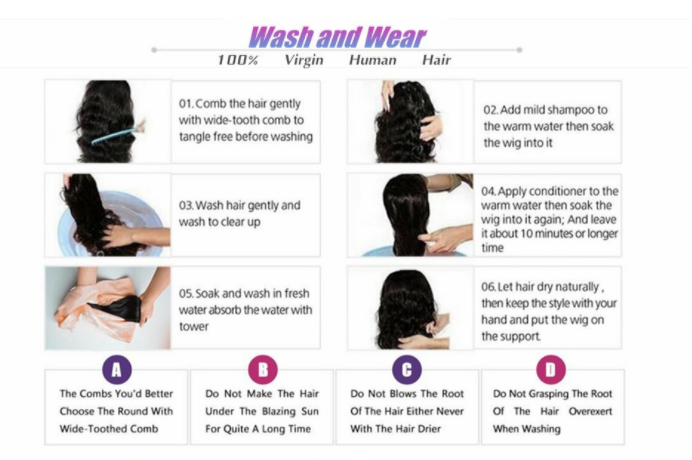 Wash and Wear

100% Virgin Human Hair

01. Comb the hair gently with wide-tooth comb to tangle free before washing

02. Add mild shampoo to the warm water then soak the wig into it

03. Wash hair gently and wash to clear up

04. Apply conditioner to the warm water then soak the wig into it again; And leave it about 10 minutes or longer time

05. Soak and wash in fresh water absorb the water with tower

06. Let hair dry naturally , then keep the style with your hand and put the wig on the support.

A

The Combs You'd Better Choose The Round With Wide-Toothed Comb

B

Do Not Make The Hair Under The Blazing Sun For Quite A Long Time

C

Do Not Blows The Root Of The Hair Either Never With The Hair Drier

D

Do Not Grasping The Root Of The Hair Overexert When Washing